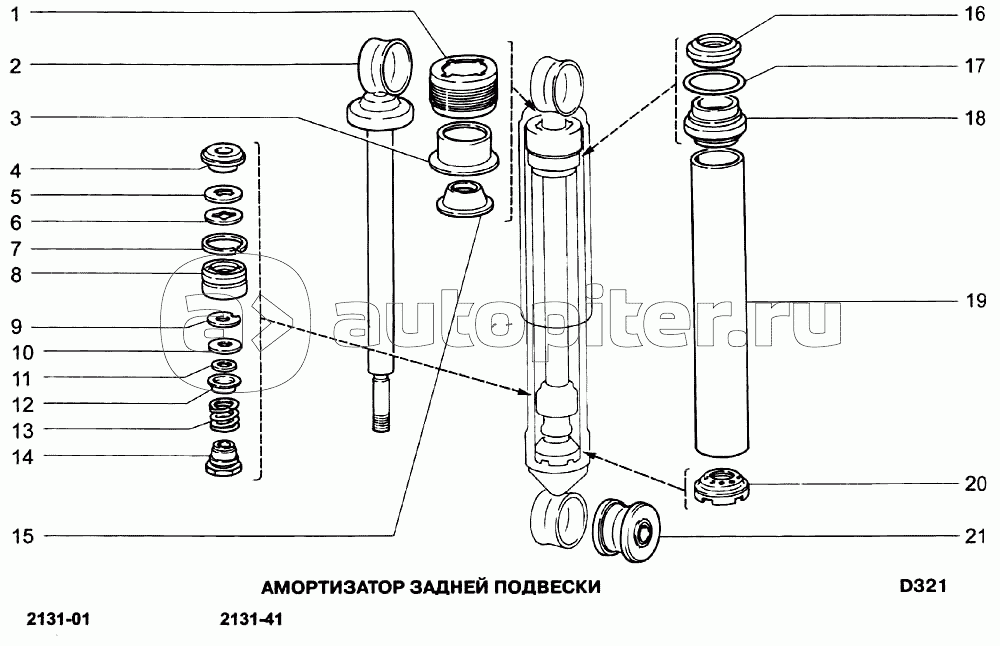 1
2
3
4
5
6
7
8
9
10
11
12
13
14
15
16
17
18
19
20
21
autopiter.ru
АМОРТИЗАТОР ЗАДНЕЙ ПОДВЕСКИ
D321
2131-01
2131-41